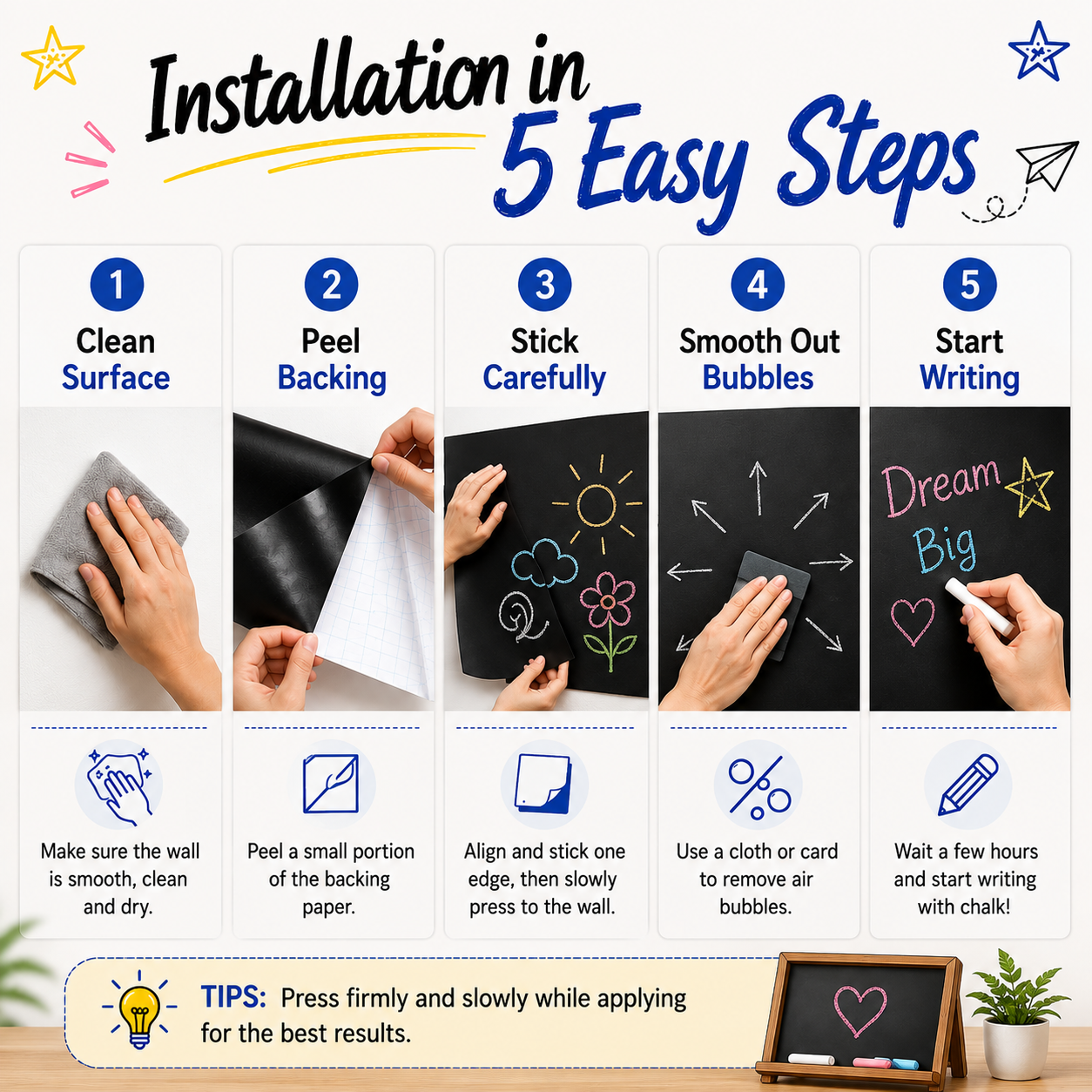 Installation in 5 Easy Steps

1
Clean Surface

Make sure the wall is smooth, clean and dry.

2
Peel Backing

Peel a small portion of the backing paper.

3
Stick Carefully

Align and stick one edge, then slowly press to the wall.

4
Smooth Out Bubbles

Use a cloth or card to remove air bubbles.

5
Start Writing

Dream Big

Wait a few hours and start writing with chalk!

TIPS: Press firmly and slowly while applying for the best results.